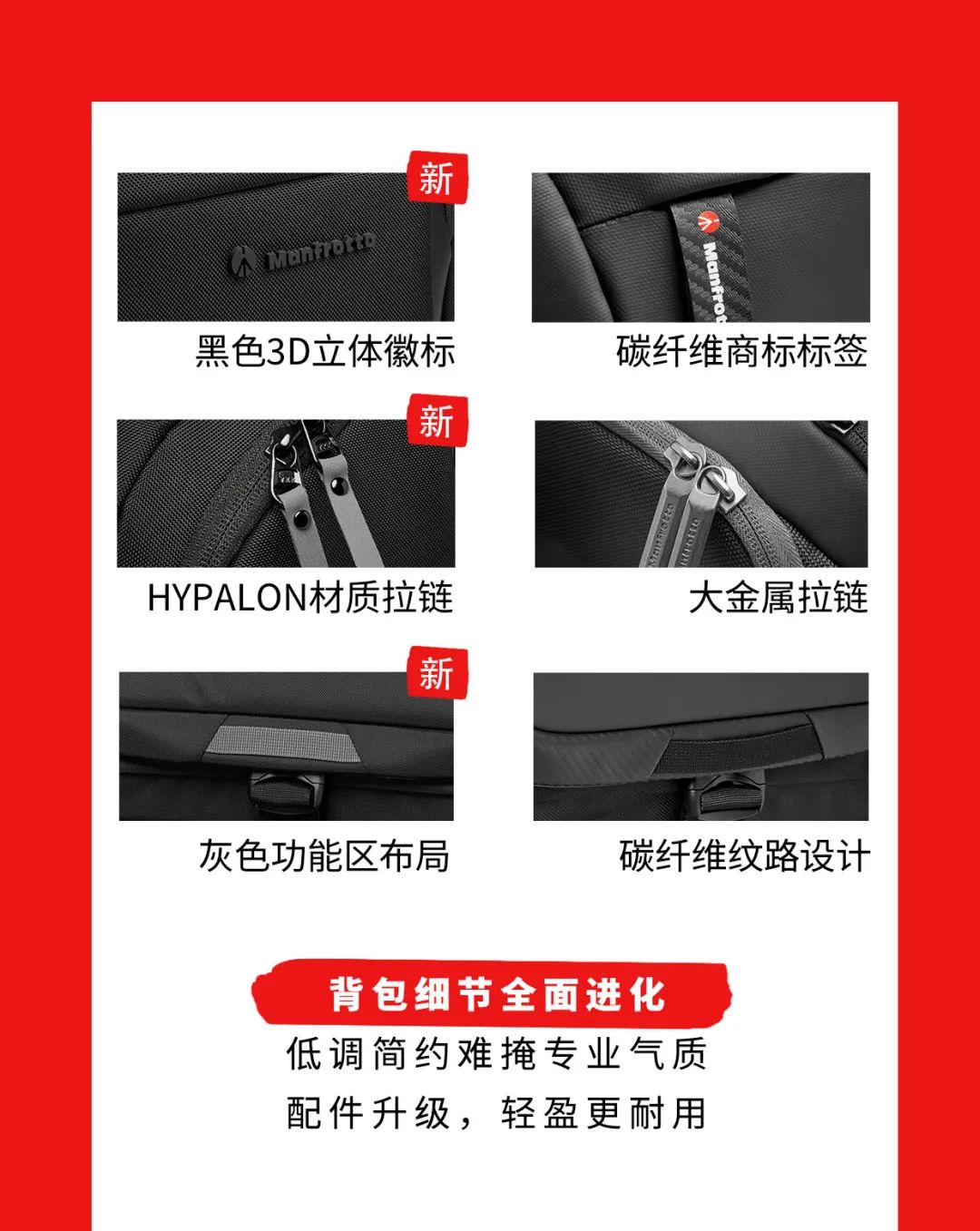 新

Manfrotto

黑色3D立体徽标

Manfrotto

碳纤维商标标签

新

HYPALON材质拉链

Manfrotto

Manfrotto

大金属拉链

新

灰色功能区布局

碳纤维纹路设计

背包细节全面进化

低调简约难掩专业气质

配件升级，轻盈更耐用